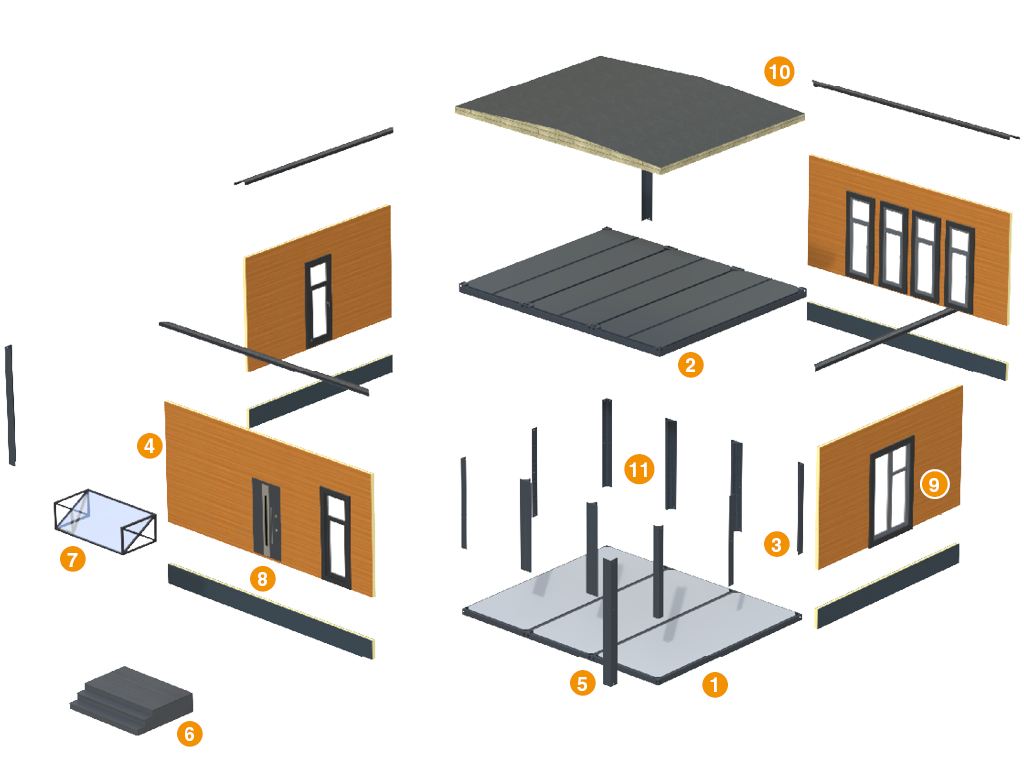 10
2
4
11
9
3
7
8
5
1
6